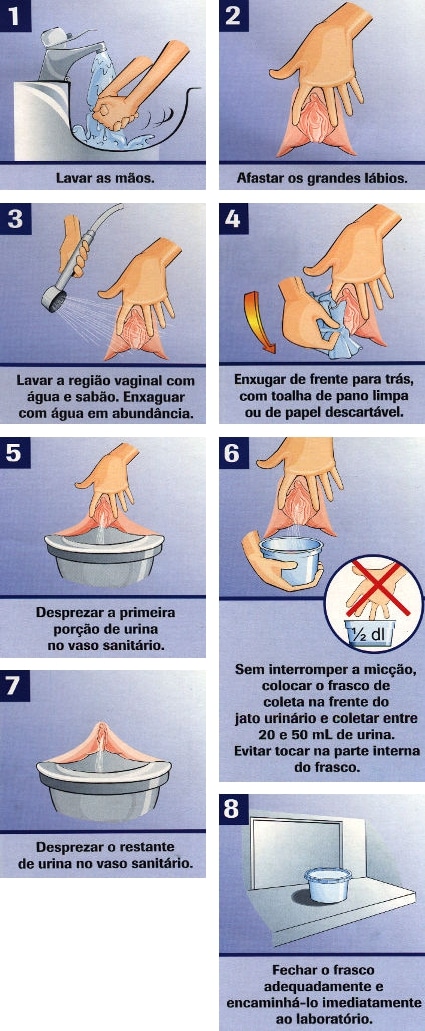 1

Lavar as mãos.

2

Afastar os grandes lábios.

3

Lavar a região vaginal com água e sabão. Enxaguar com água em abundância.

4

Enxugar de frente para trás, com toalha de pano limpa ou de papel descartável.

5

Desprezar a primeira porção de urina no vaso sanitário.

6

½ dl

Sem interromper a micção, colocar o frasco de coleta na frente do jato urinário e coletar entre 20 e 50 mL de urina. Evitar tocar na parte interna do frasco.

7

Desprezar o restante de urina no vaso sanitário.

8

Fechar o frasco adequadamente e encaminhá-lo imediatamente ao laboratório.